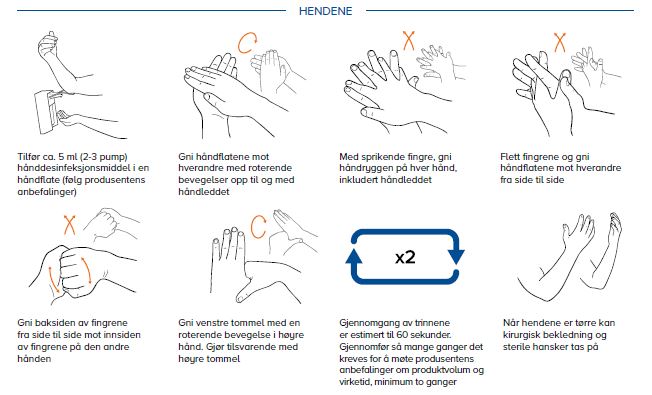 HENDENE

Tilfør ca. 5 ml (2-3 pump) hånddesinfeksjonsmiddel i en håndflate (følg produsentens anbefalinger)

Gni håndflatene mot hverandre med roterende bevegelser opp til og med håndleddet

Med sprikende fingre, gni håndryggen på hver hånd, inkludert håndleddet

Flett fingrene og gni håndflatene mot hverandre fra side til side

Gni baksiden av fingrene fra side til side mot innsiden av fingrene på den andre hånden

Gni venstre tommel med en roterende bevegelse i høyre hånd. Gjør tilsvarende med høyre tommel

x2

Gjennomgang av trinnene er estimert til 60 sekunder. Gjennomfør så mange ganger det kreves for å møte produsentens anbefalinger om produktvolum og virketid, minimum to ganger

Når hendene er tørre kan kirurgisk bekledning og sterile hansker tas på